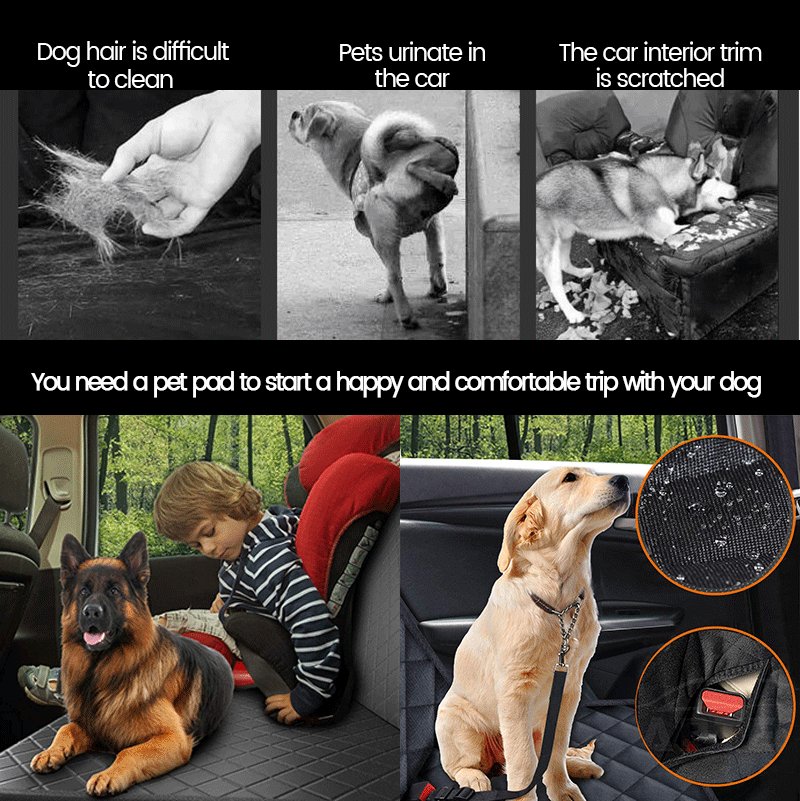 Dog hair is difficult to clean

Pets urinate in the car

The car interior trim is scratched

You need a pet pad to start a happy and comfortable trip with your dog