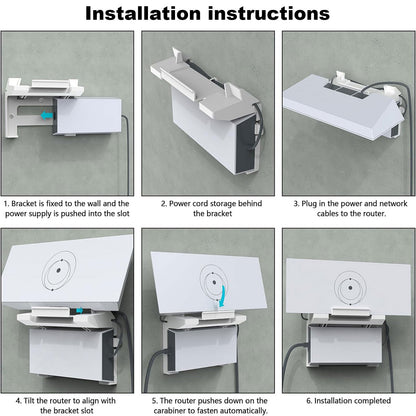 Installation instructions

1. Bracket is fixed to the wall and the power supply is pushed into the slot

2. Power cord storage behind the bracket

3. Plug in the power and network cables to the router.

4. Tilt the router to align with the bracket slot

5. The router pushes down on the carabiner to fasten automatically.

6. Installation completed