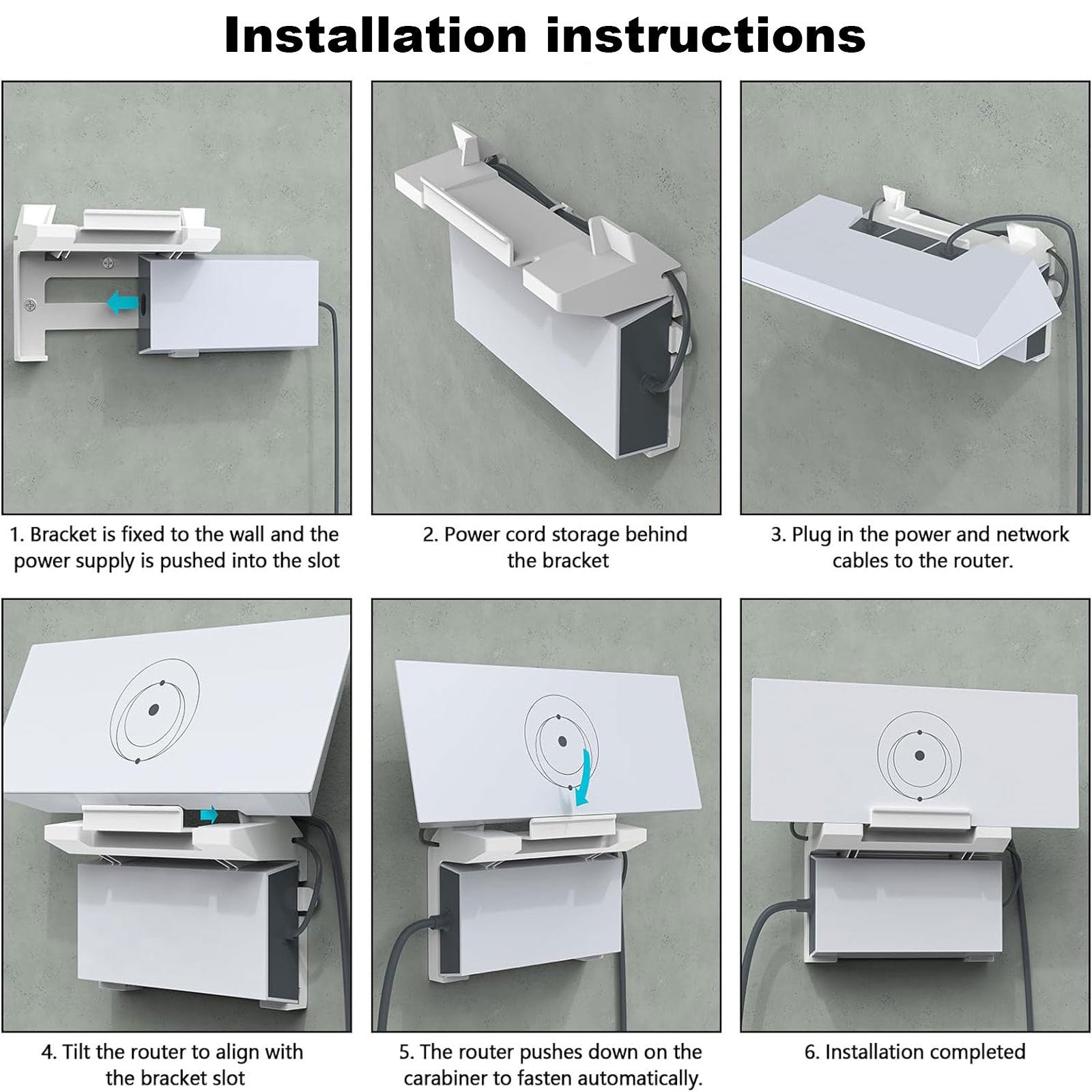 Installation instructions

1. Bracket is fixed to the wall and the power supply is pushed into the slot

2. Power cord storage behind the bracket

3. Plug in the power and network cables to the router.

4. Tilt the router to align with the bracket slot

5. The router pushes down on the carabiner to fasten automatically.

6. Installation completed