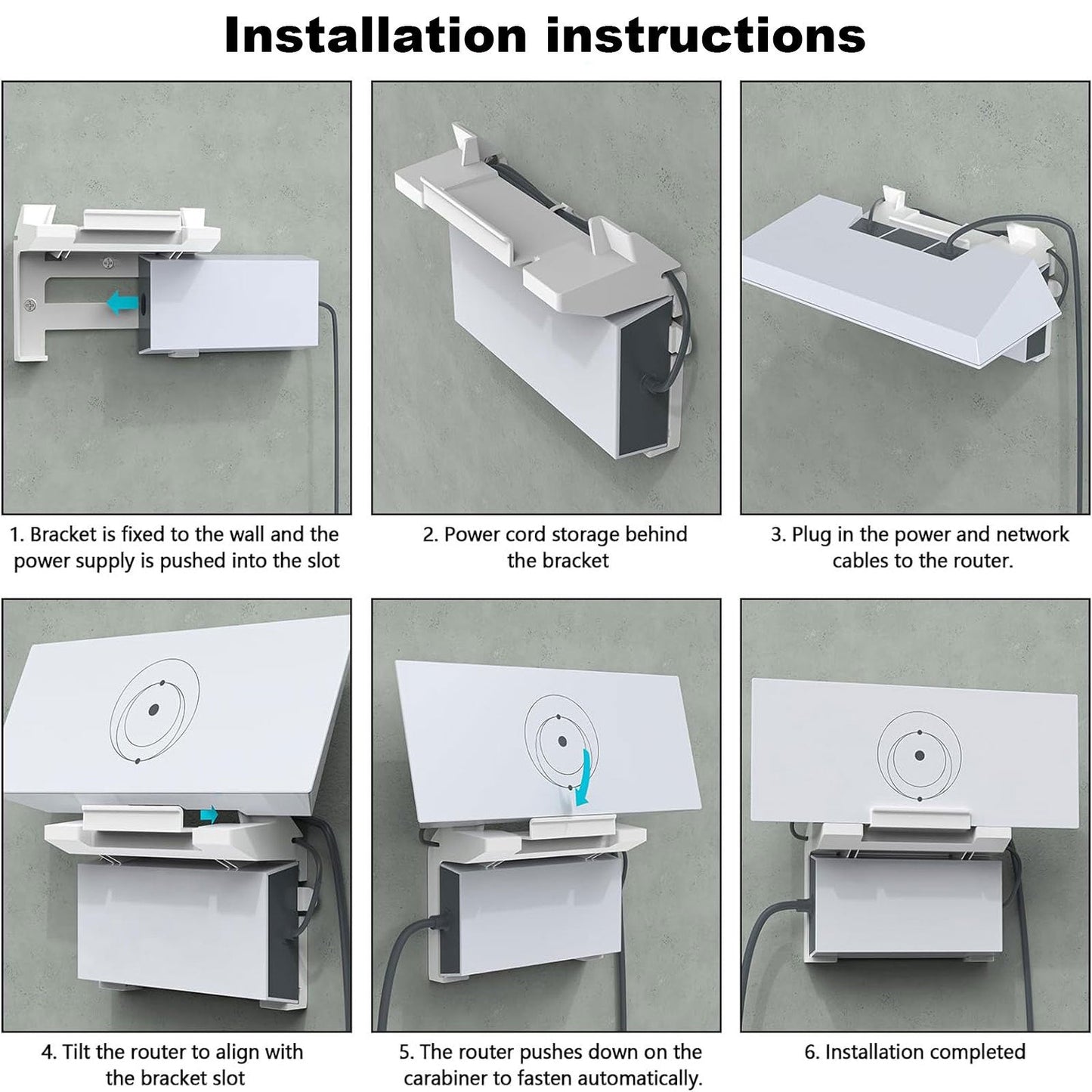 Installation instructions

1. Bracket is fixed to the wall and the power supply is pushed into the slot

2. Power cord storage behind the bracket

3. Plug in the power and network cables to the router.

4. Tilt the router to align with the bracket slot

5. The router pushes down on the carabiner to fasten automatically.

6. Installation completed