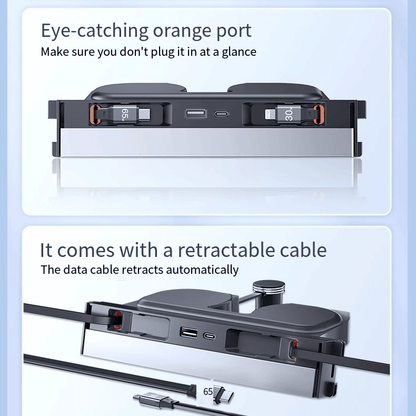 Eye-catching orange port

Make sure you don't plug it in at a glance

65.

30.

It comes with a retractable cable

The data cable retracts automatically

65