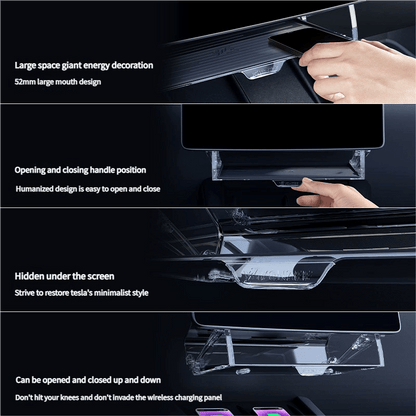 Large space giant energy decoration

52mm large mouth design

Opening and closing handle position

Humanized design is easy to open and close

Hidden under the screen

Strive to restore tesla's minimalist style

Can be opened and closed up and down

Don't hit your knees and don't invade the wireless charging panel