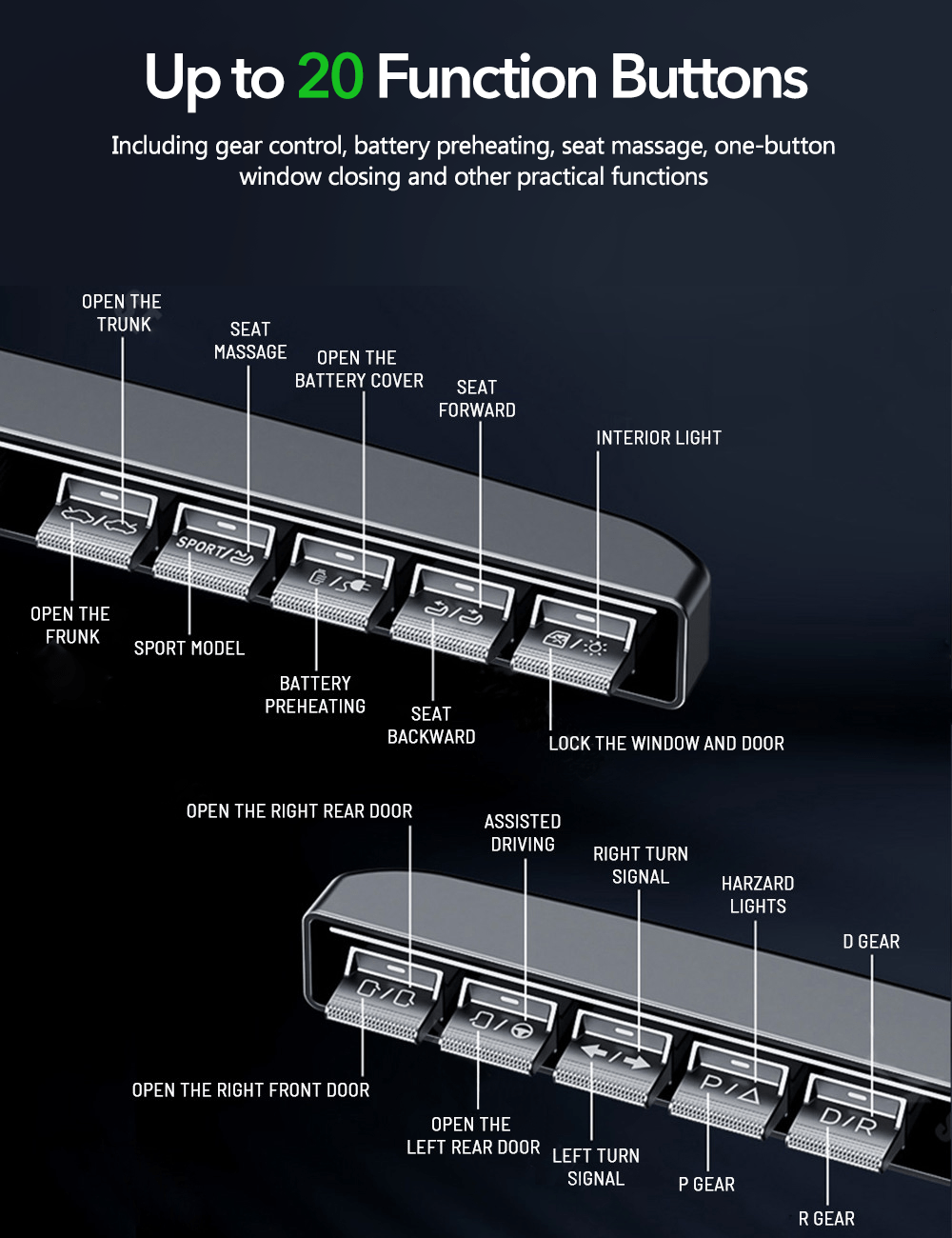 Up to 20 Function Buttons

Including gear control, battery preheating, seat massage, one-button window closing and other practical functions

OPEN THE TRUNK

SEAT MASSAGE

OPEN THE BATTERY COVER

SEAT FORWARD

INTERIOR LIGHT

SPORT/

OPEN THE FRUNK

SPORT MODEL

BATTERY PREHEATING

SEAT BACKWARD

LOCK THE WINDOW AND DOOR

OPEN THE RIGHT REAR DOOR

ASSISTED DRIVING

RIGHT TURN SIGNAL

HARZARD LIGHTS

D GEAR

P/

D/R

OPEN THE RIGHT FRONT DOOR

OPEN THE LEFT REAR DOOR

LEFT TURN SIGNAL

P GEAR

R GEAR