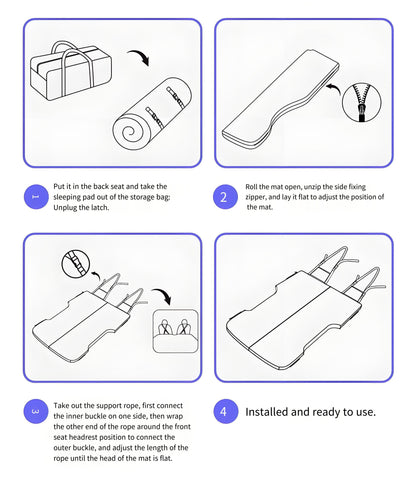 1

Put it in the back seat and take the sleeping pad out of the storage bag: Unplug the latch.

2

Roll the mat open, unzip the side fixing zipper, and lay it flat to adjust the position of the mat.

3

Take out the support rope, first connect the inner buckle on one side, then wrap the other end of the rope around the front seat headrest position to connect the outer buckle, and adjust the length of the rope until the head of the mat is flat.

4

Installed and ready to use.