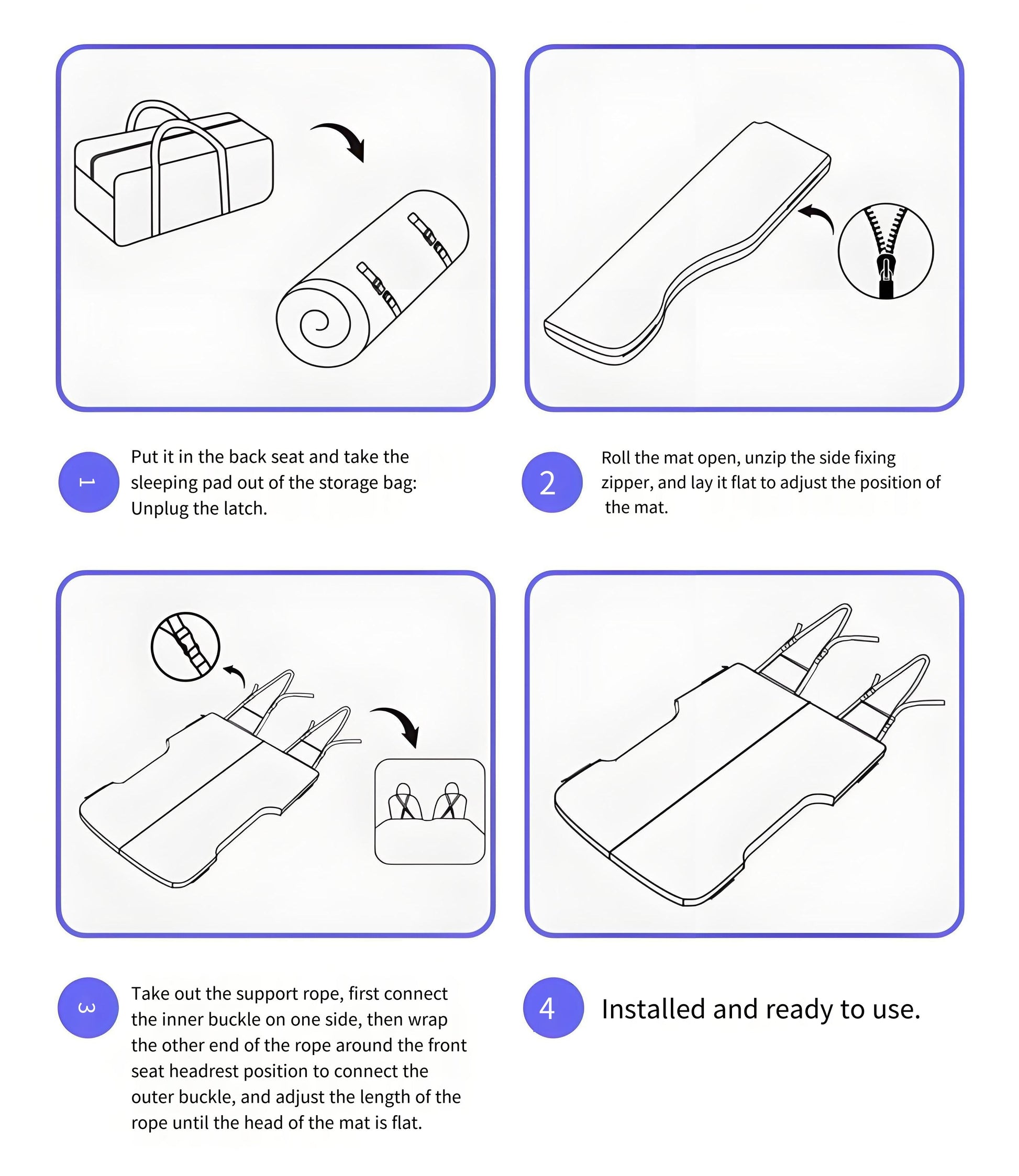 1

Put it in the back seat and take the sleeping pad out of the storage bag: Unplug the latch.

2

Roll the mat open, unzip the side fixing zipper, and lay it flat to adjust the position of the mat.

3

Take out the support rope, first connect the inner buckle on one side, then wrap the other end of the rope around the front seat headrest position to connect the outer buckle, and adjust the length of the rope until the head of the mat is flat.

4

Installed and ready to use.