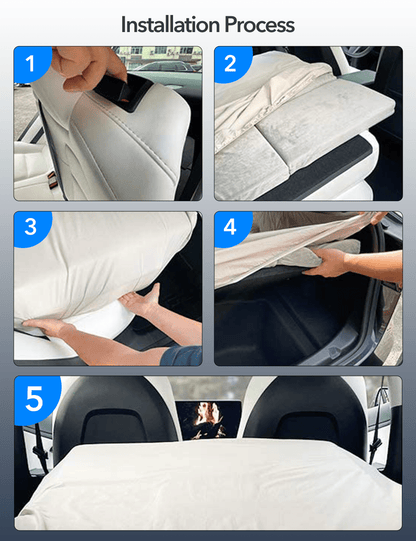 Installation Process

1

2

3

4

5