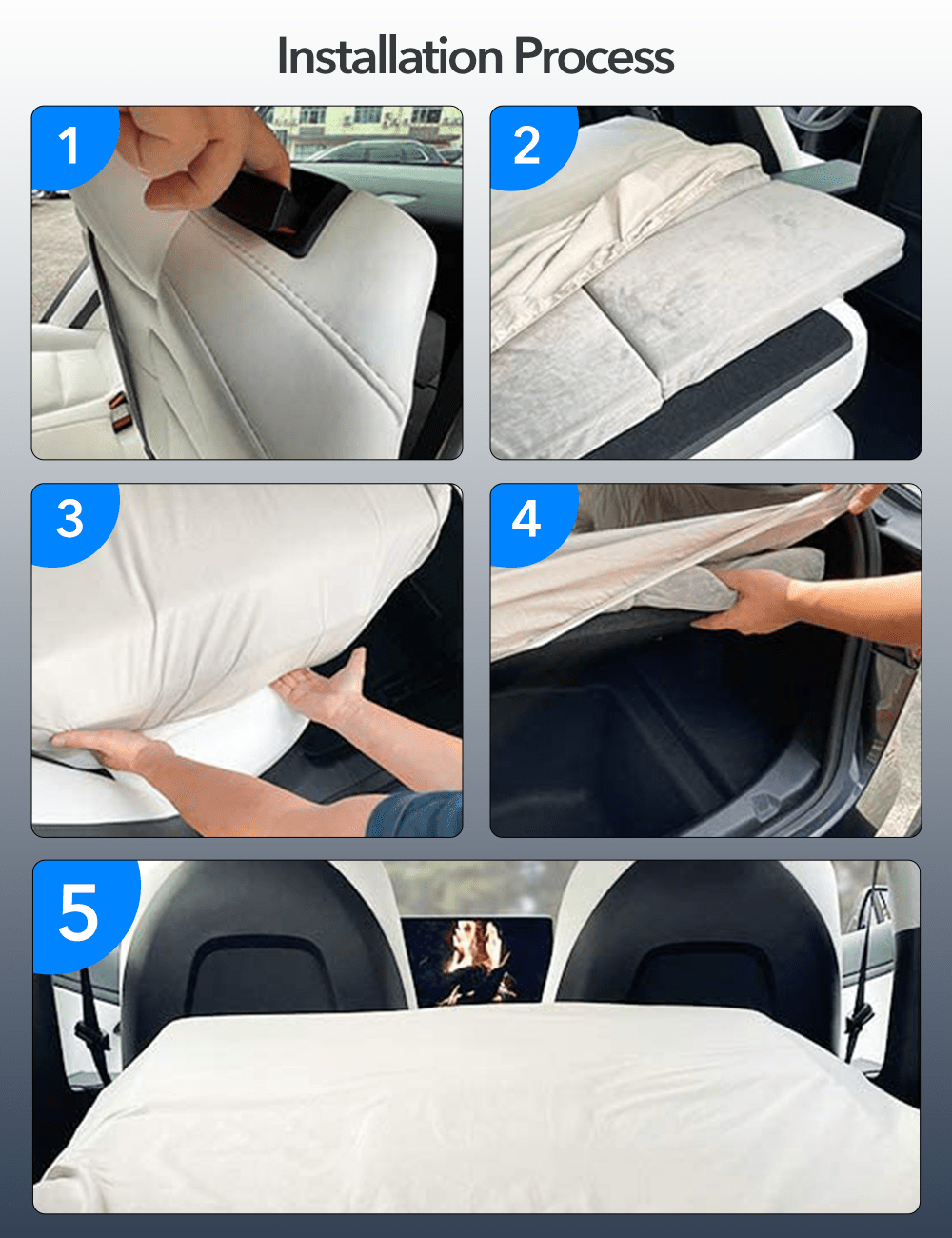 Installation Process

1

2

3

4

5