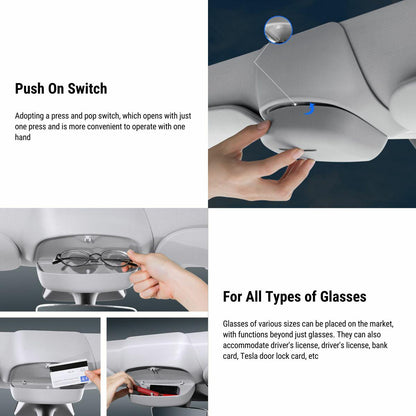 Push On Switch

Adopting a press and pop switch, which opens with just one press and is more convenient to operate with one hand

For All Types of Glasses

Glasses of various sizes can be placed on the market, with functions beyond just glasses. They can also accommodate driver's license, driver's license, bank card, Tesla door lock card, etc