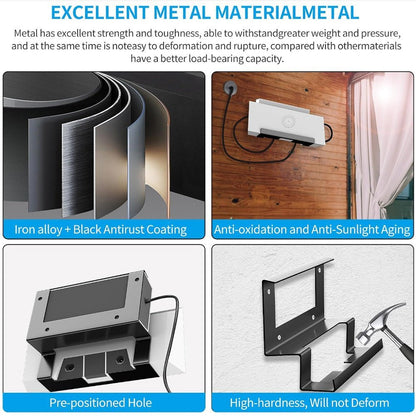 EXCELLENT METAL MATERIALMETAL

Metal has excellent strength and toughness, able to withstandgreater weight and pressure, and at the same time is noteasy to deformation and rupture, compared with othermaterials have a better load-bearing capacity.

Iron alloy + Black Antirust Coating

Anti-oxidation and Anti-Sunlight Aging

Pre-positioned Hole

High-hardness, Will not Deform