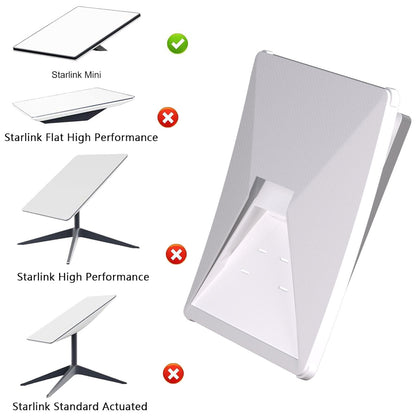 Starlink Mini

Starlink Flat High Performance

Starlink High Performance

Starlink Standard Actuated