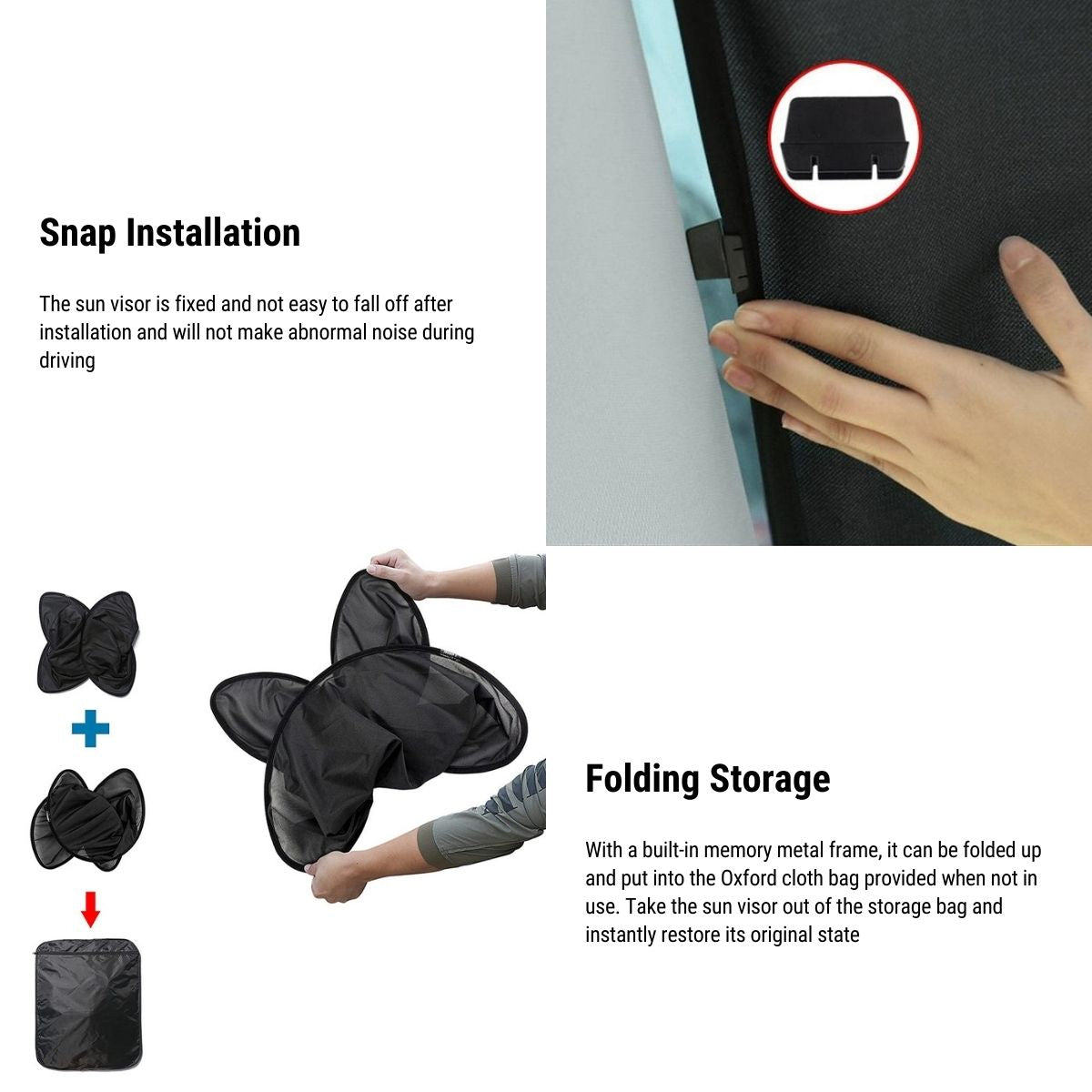 Snap Installation

The sun visor is fixed and not easy to fall off after installation and will not make abnormal noise during driving

Folding Storage

With a built-in memory metal frame, it can be folded up and put into the Oxford cloth bag provided when not in use. Take the sun visor out of the storage bag and instantly restore its original state