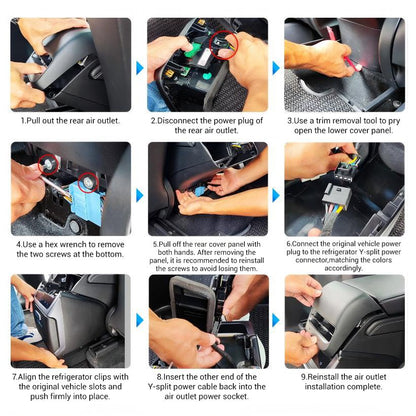 1.Pull out the rear air outlet.

2.Disconnect the power plug of the rear air outlet.

3.Use a trim removal tool to pry open the lower cover panel.

4.Use a hex wrench to remove the two screws at the bottom.

5.Pull off the rear cover panel with both hands. After removing the panel, it is recommended to reinstall the screws to avoid losing them.

6.Connect the original vehicle power plug to the refrigerator Y-split power connector,matching the colors accordingly.

7.Align the refrigerator clips with the original vehicle slots and push firmly into place.

8.Insert the other end of the Y-split power cable back into the air outlet power socket.

9.Reinstall the air outlet installation complete.