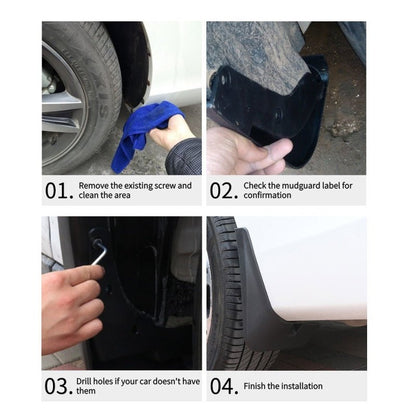 01. Remove the existing screw and clean the area

02. Check the mudguard label for confirmation

03. Drill holes if your car doesn't have them

04. Finish the installation