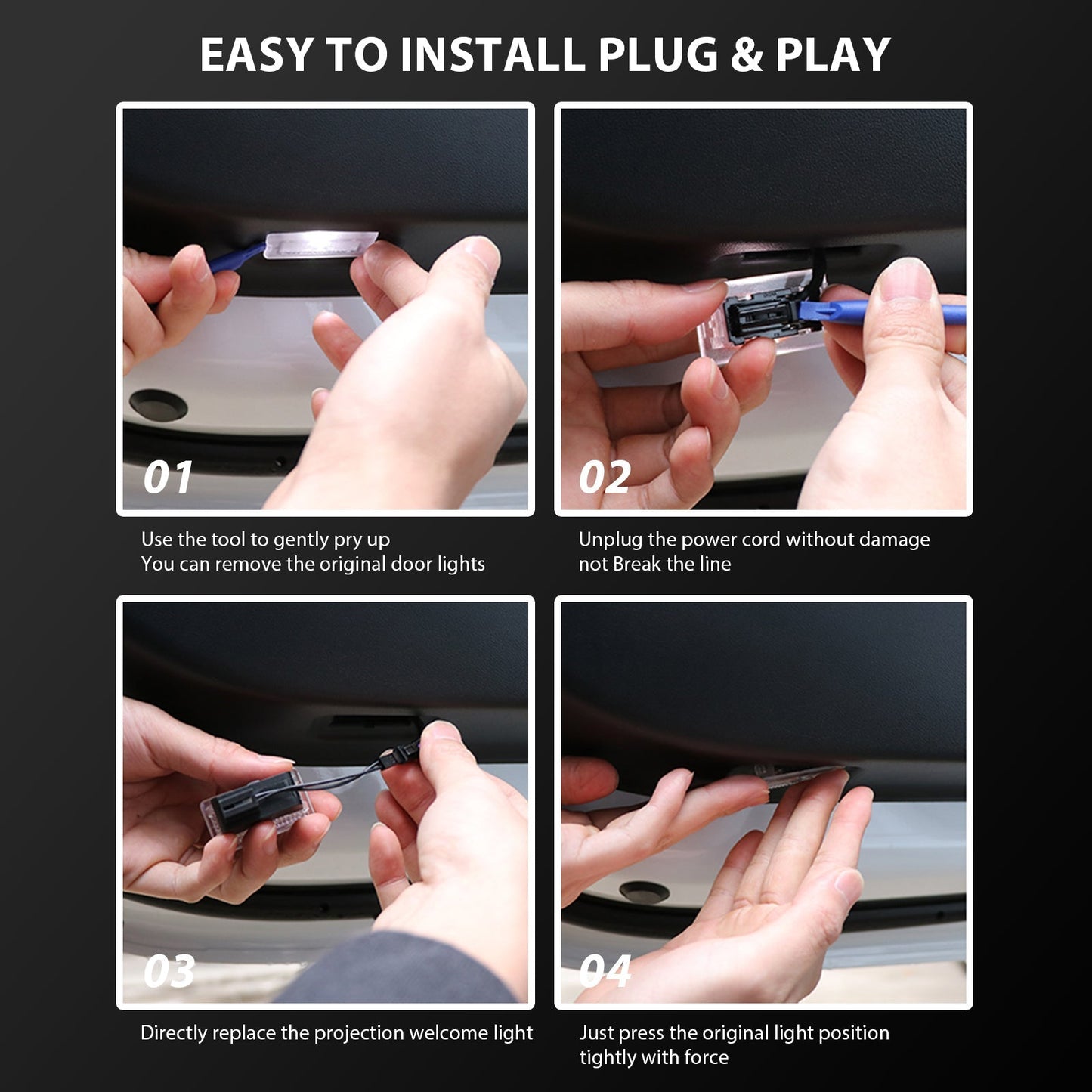 EASY TO INSTALL PLUG & PLAY

01

Use the tool to gently pry up
You can remove the original door lights

02

Unplug the power cord without damage
not Break the line

03

Directly replace the projection welcome light

04

Just press the original light position
tightly with force