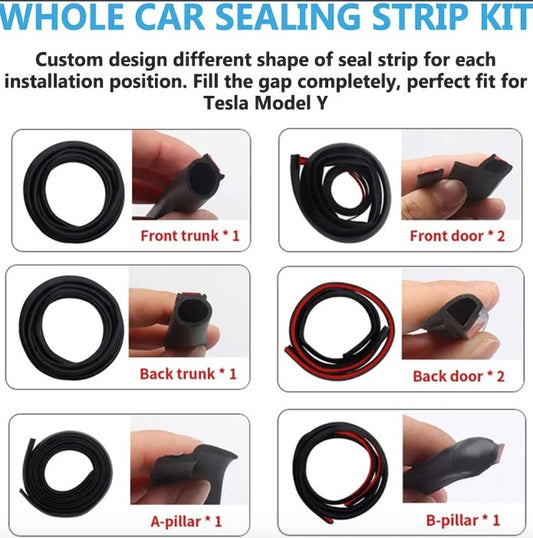 WHOLE CAR SEALING STRIP KIT

Custom design different shape of seal strip for each installation position. Fill the gap completely, perfect fit for Tesla Model Y

Front trunk * 1

Front door * 2

Back trunk * 1

Back door * 2

A-pillar * 1

B-pillar * 1