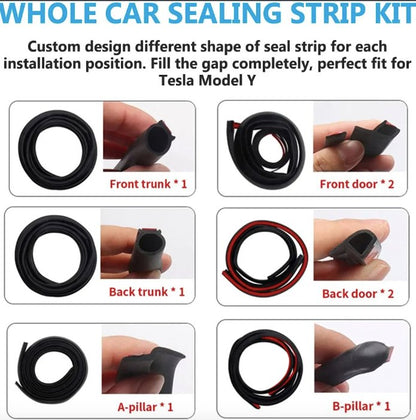 WHOLE CAR SEALING STRIP KIT

Custom design different shape of seal strip for each installation position. Fill the gap completely, perfect fit for Tesla Model Y

Front trunk * 1

Front door * 2

Back trunk * 1

Back door * 2

A-pillar * 1

B-pillar * 1