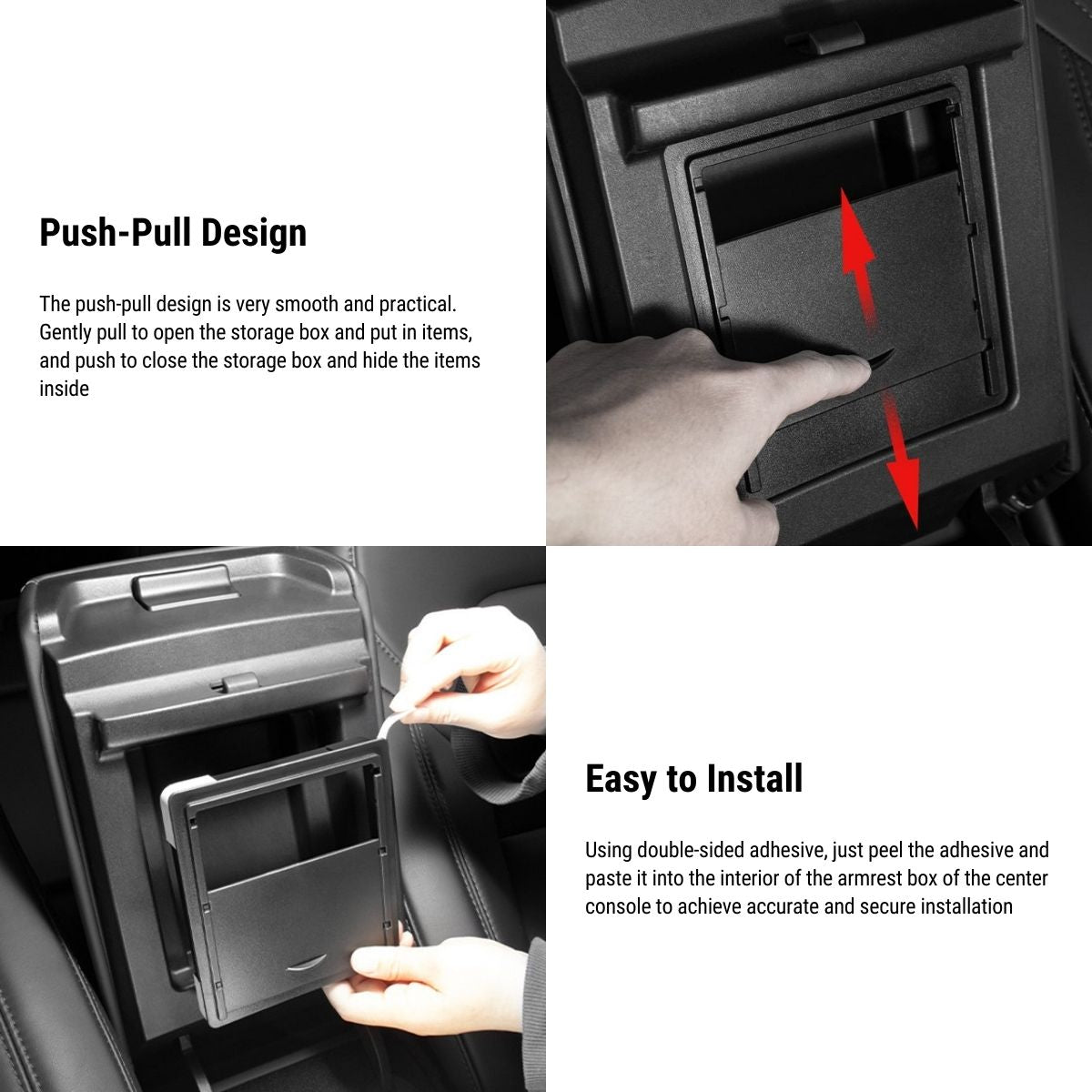 Push-Pull Design

The push-pull design is very smooth and practical. Gently pull to open the storage box and put in items, and push to close the storage box and hide the items inside

Easy to Install

Using double-sided adhesive, just peel the adhesive and paste it into the interior of the armrest box of the center console to achieve accurate and secure installation