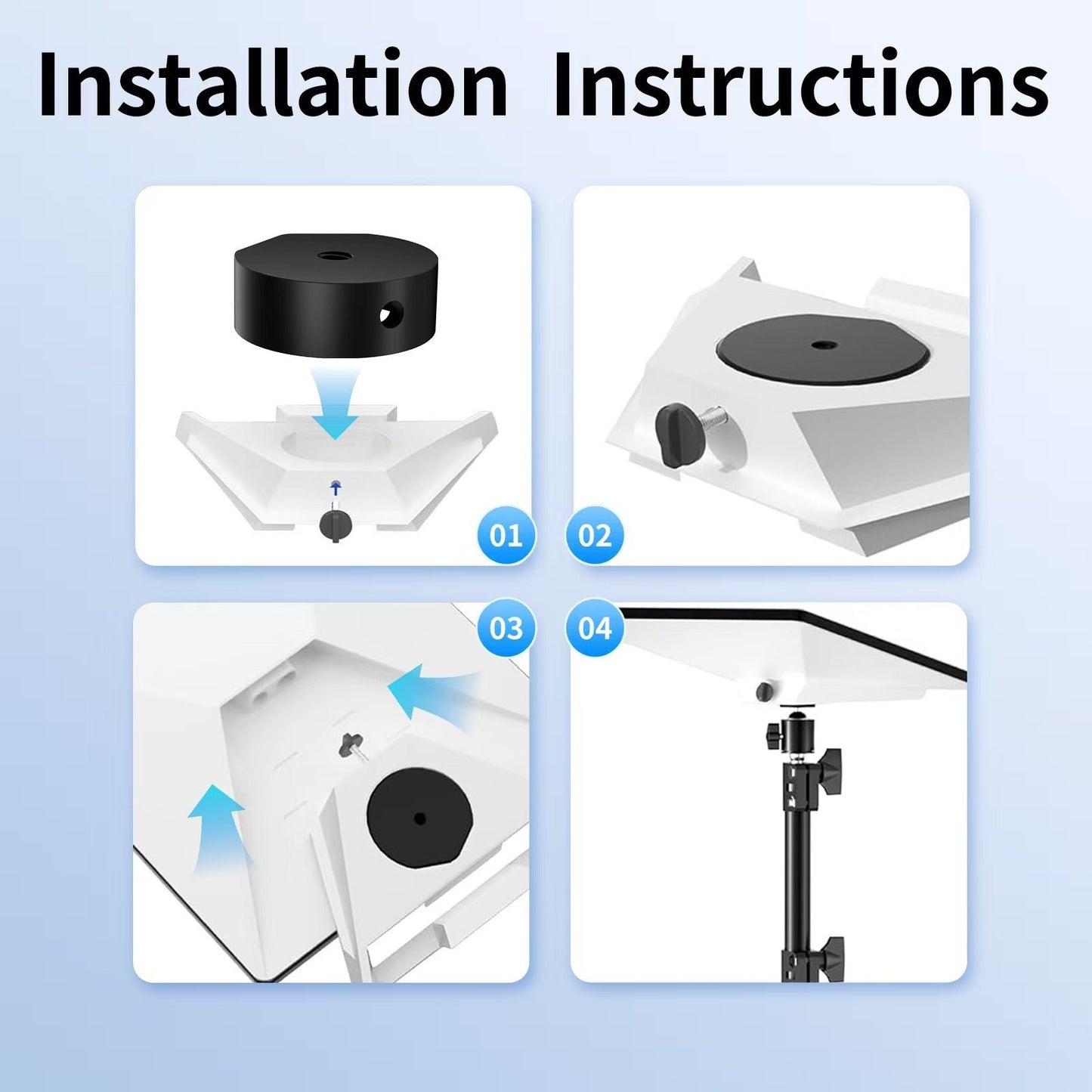 Installation Instructions

01

02

03

04